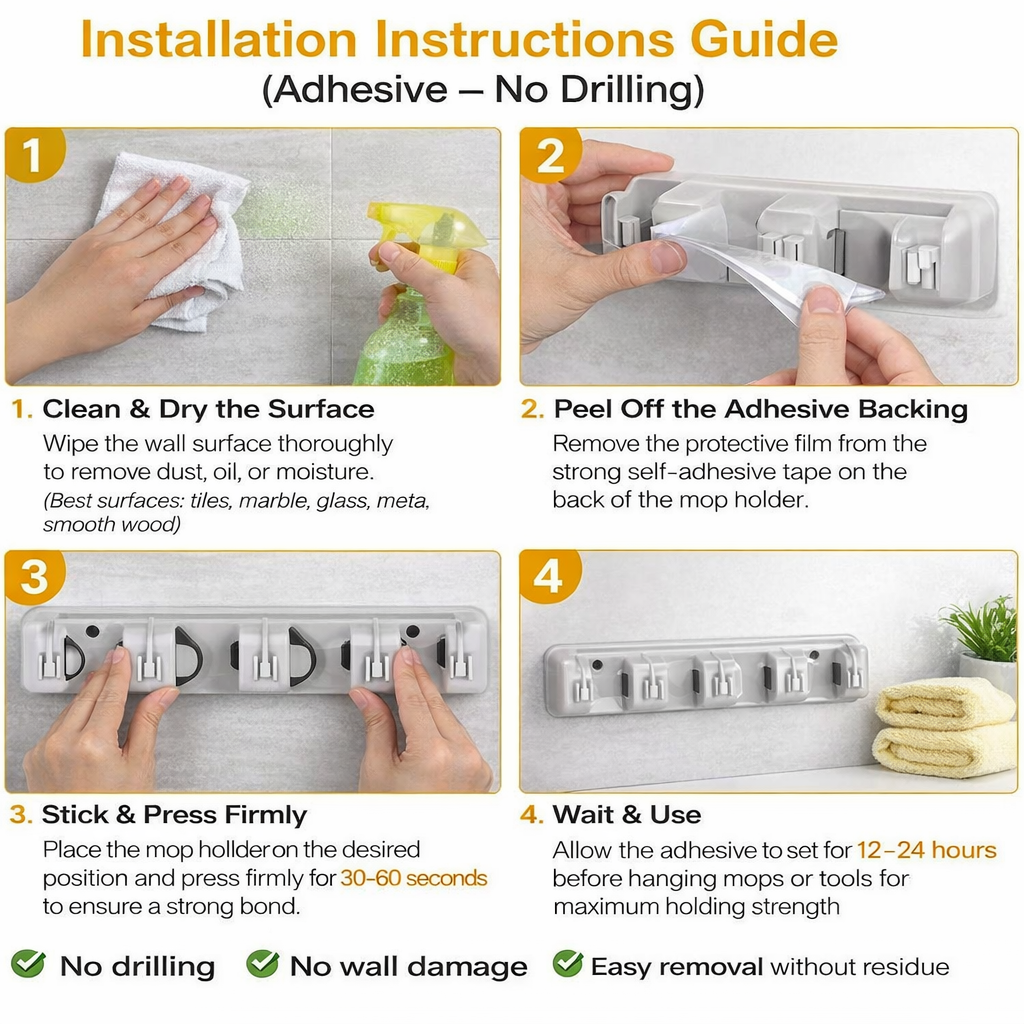 Installation Instructions Guide
(Adhesive – No Drilling)

1

2

1. Clean & Dry the Surface
Wipe the wall surface thoroughly to remove dust, oil, or moisture.
(Best surfaces: tiles, marble, glass, meta, smooth wood)

2. Peel Off the Adhesive Backing
Remove the protective film from the strong self-adhesive tape on the back of the mop holder.

3

4

3. Stick & Press Firmly
Place the mop hollder on the desired position and press firmly for 30-60 seconds to ensure a strong bond.

4. Wait & Use
Allow the adhesive to set for 12–24 hours before hanging mops or tools for maximum holding strength

No drilling No wall damage Easy removal without residue