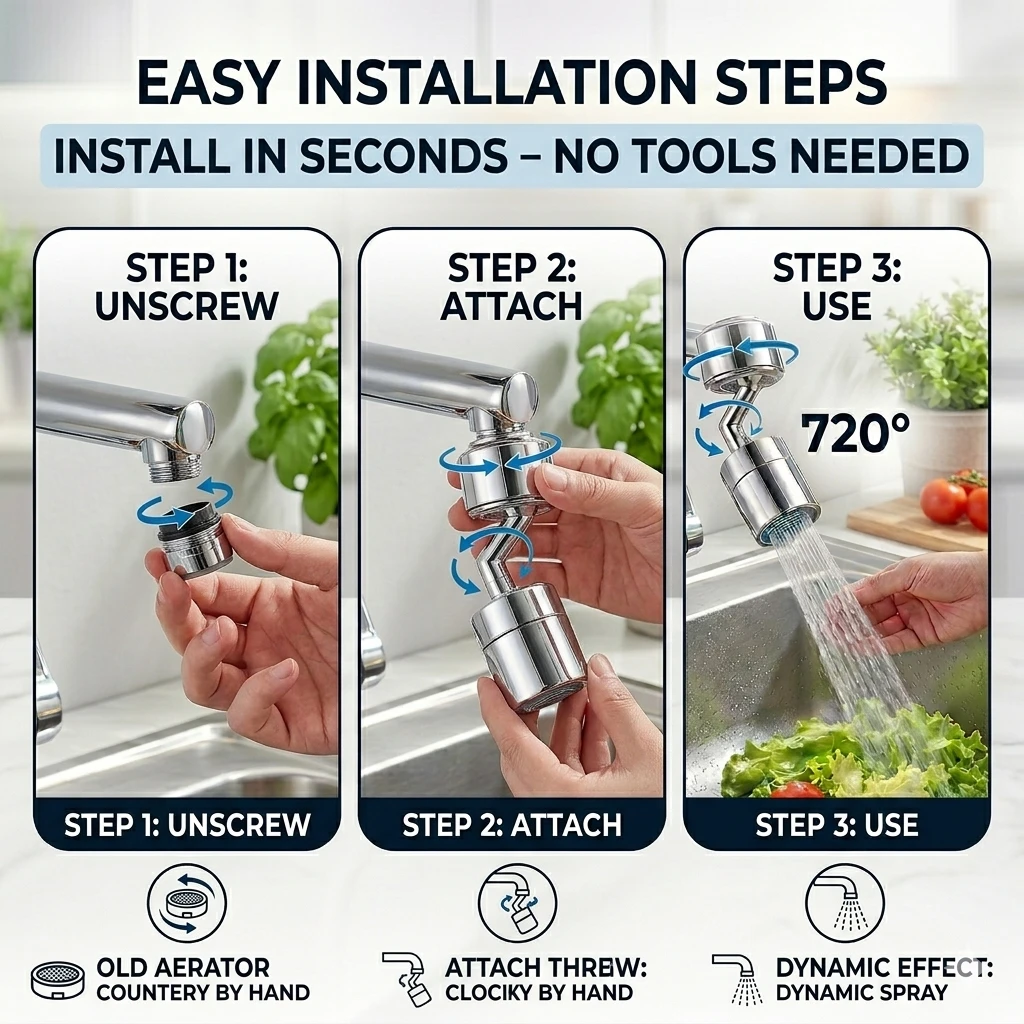 EASY INSTALLATION STEPS

INSTALL IN SECONDS – NO TOOLS NEEDED

STEP 1: UNSCREW

STEP 2: ATTACH

STEP 3: USE

720°

STEP 1: UNSCREW

STEP 2: ATTACH

STEP 3: USE

OLD AERATOR COUNTERY BY HAND

ATTACH THREW: CLOCIKY BY HAND

DYNAMIC EFFECT: DYNAMIC SPRAY